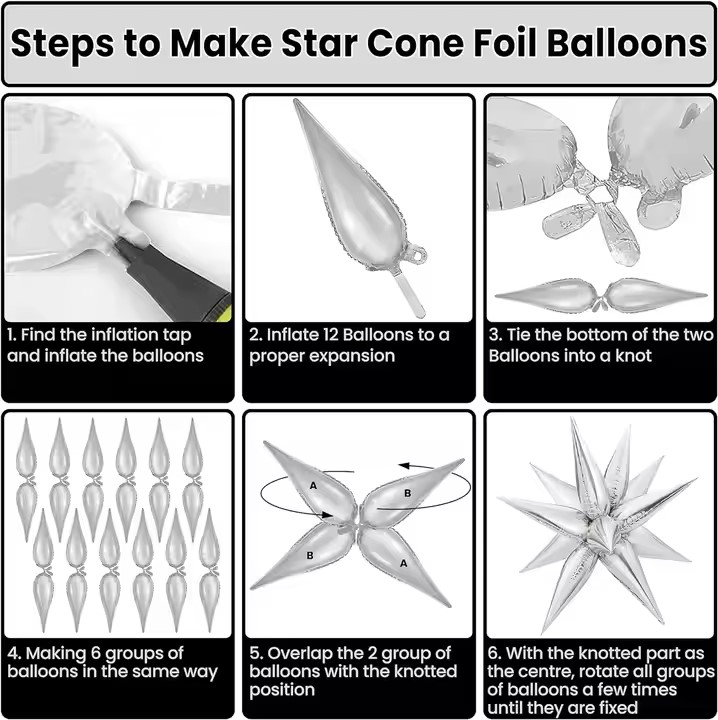 Steps to Make Star Cone Foil Balloons

1. Find the inflation tap and inflate the balloons

2. Inflate 12 Balloons to a proper expansion

3. Tie the bottom of the two Balloons into a knot

4. Making 6 groups of balloons in the same way

A

B

B

A

5. Overlap the 2 group of balloons with the knotted position

6. With the knotted part as the centre, rotate all groups of balloons a few times until they are fixed