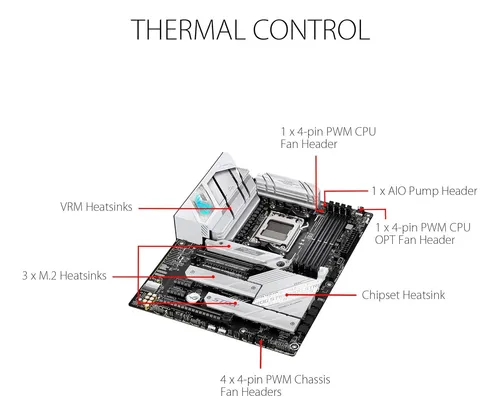 THERMAL CONTROL

1 x 4-pin PWM CPU Fan Header

1 x AIO Pump Header

VRM Heatsinks

1 x 4-pin PWM CPU OPT Fan Header

3 x M.2 Heatsinks

Chipset Heatsink

4 x 4-pin PWM Chassis Fan Headers