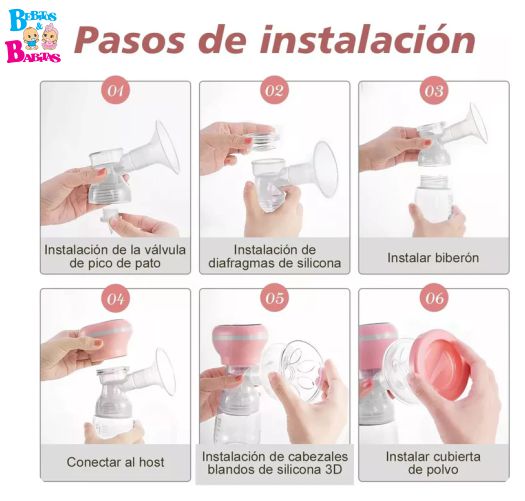 Bebitos & Babitas

Pasos de instalación

01

Instalación de la válvula de pico de pato

02

Instalación de diafragmas de silicona

03

Instalar biberón

04

Conectar al host

05

Instalación de cabezales blandos de silicona 3D

06

Instalar cubierta de polvo