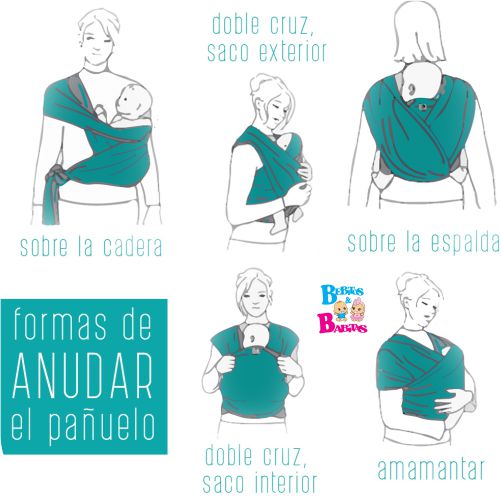 doble cruz, saco exterior

sobre la cadera

sobre la espalda

formas de ANUDAR el pañuelo

BEBITOS & BABITAS

doble cruz, saco interior

amamantar